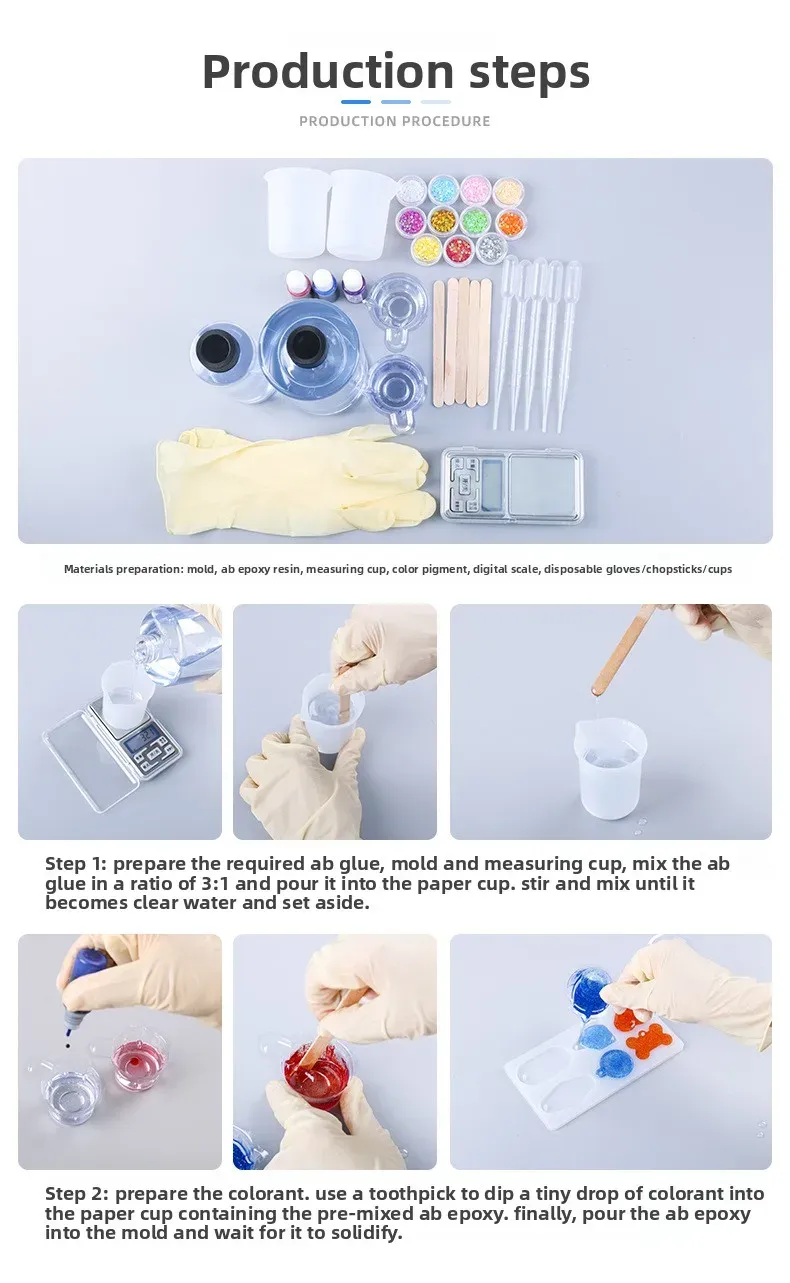 Production steps

PRODUCTION PROCEDURE

Materials preparation: mold, ab epoxy resin, measuring cup, color pigment, digital scale, disposable gloves/chopsticks/cups

Step 1: prepare the required ab glue, mold and measuring cup, mix the ab glue in a ratio of 3:1 and pour it into the paper cup. stir and mix until it becomes clear water and set aside.

Step 2: prepare the colorant. use a toothpick to dip a tiny drop of colorant into the paper cup containing the pre-mixed ab epoxy. finally, pour the ab epoxy into the mold and wait for it to solidify.